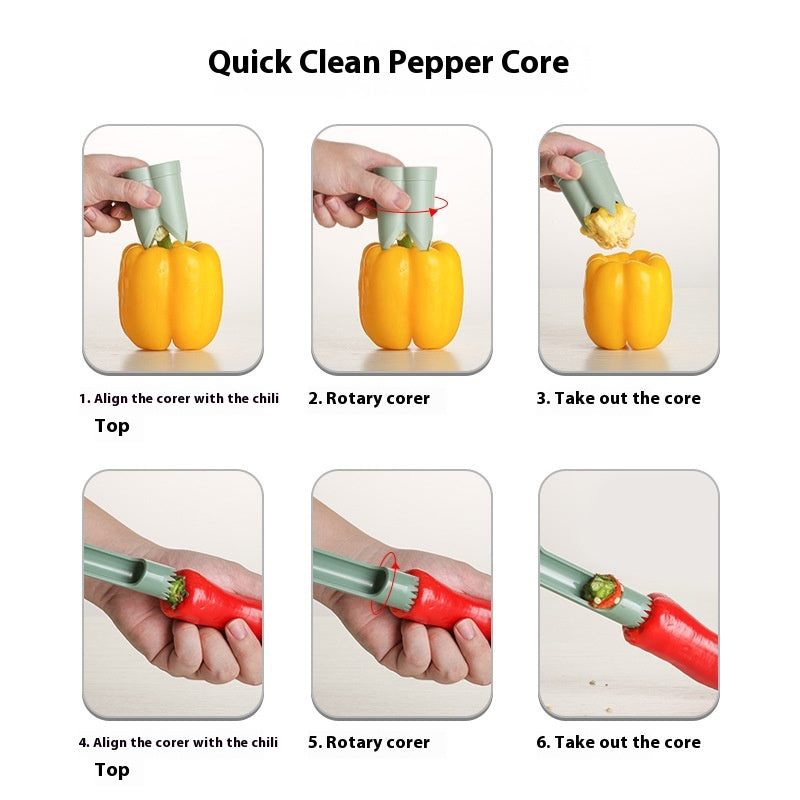 Quick Clean Pepper Core

1. Align the corer with the chili Top

2. Rotary corer

3. Take out the core

4. Align the corer with the chili Top

5. Rotary corer

6. Take out the core